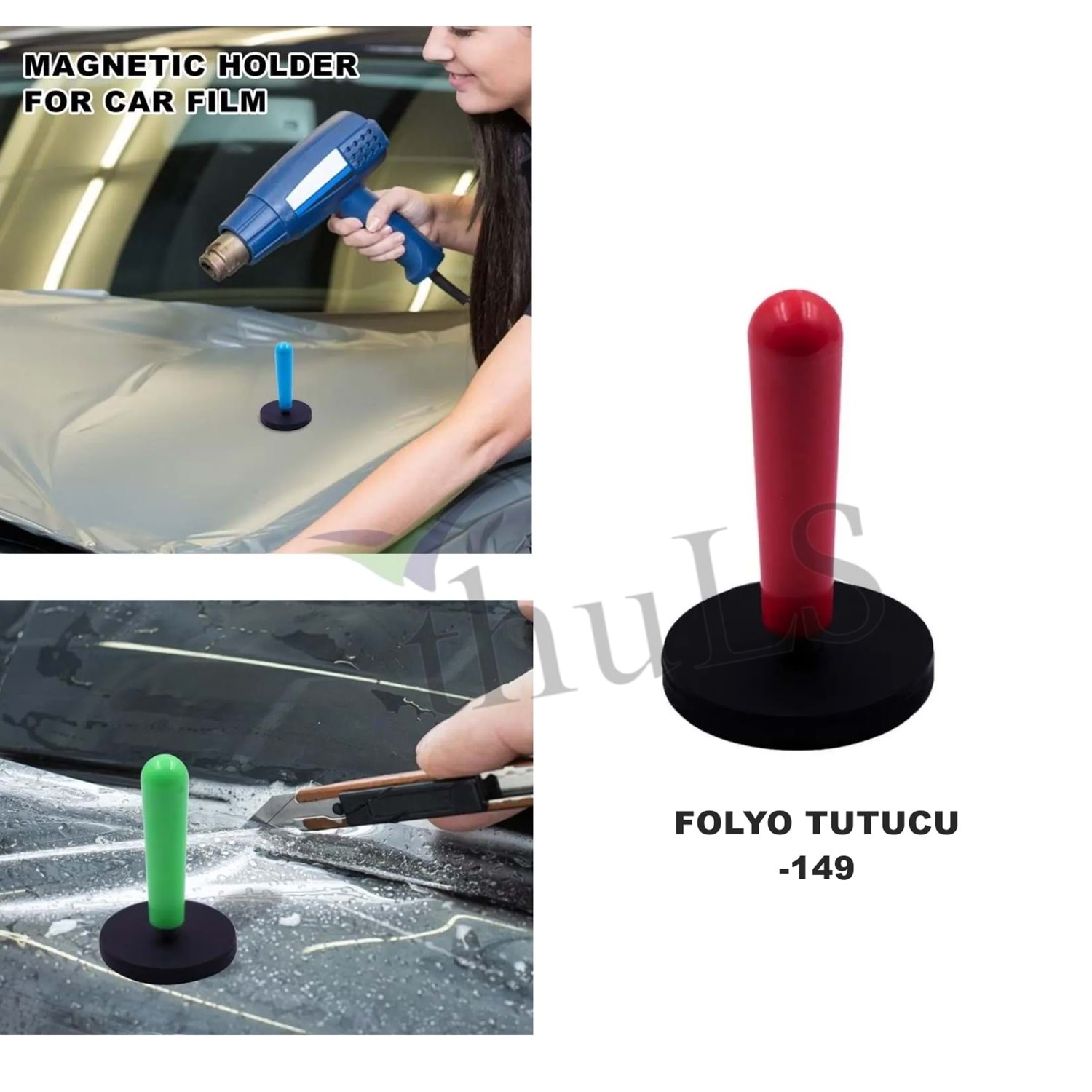 MAGNETIC HOLDER FOR CAR FILM

thuLS

FOLYO TUTUCU
-149